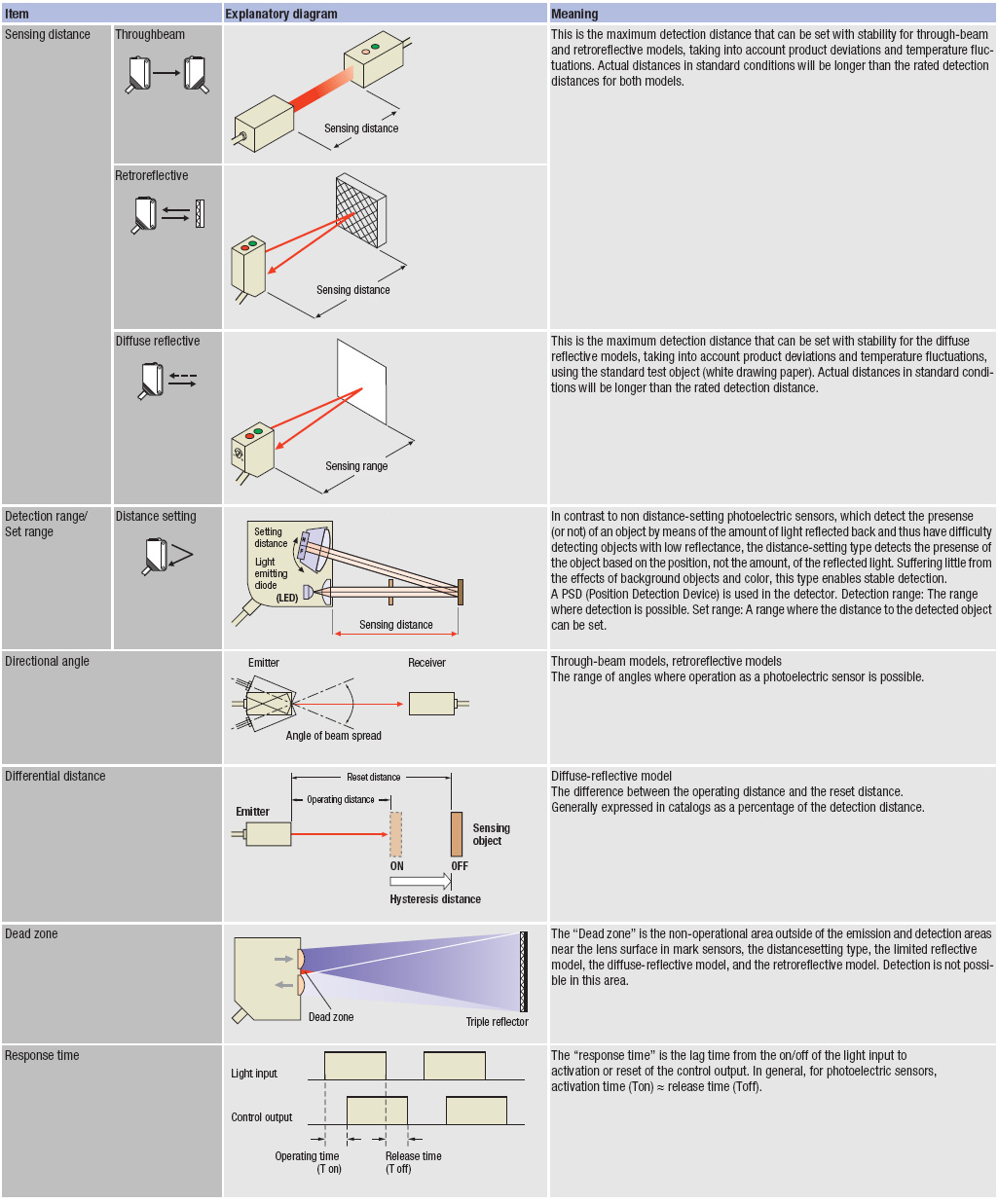 | Item | | Explanatory diagram | Meaning |
|---|---|---|---|
| Sensing distance | Throughbeam | Sensing distance | This is the maximum detection distance that can be set with stability for through-beam and retroreflective models, taking into account product deviations and temperature fluctuations. Actual distances in standard conditions will be longer than the rated detection distances for both models. |
| | Retroreflective | Sensing distance | |
| | Diffuse reflective | Sensing range | This is the maximum detection distance that can be set with stability for the diffuse reflective models, taking into account product deviations and temperature fluctuations, using the standard test object (white drawing paper). Actual distances in standard conditions will be longer than the rated detection distance. |
| Detection range/ Set range | Distance setting | Setting distance Light emitting diode (LED) Sensing distance | In contrast to non distance-setting photoelectric sensors, which detect the presense (or not) of an object by means of the amount of light reflected back and thus have difficulty detecting objects with low reflectance, the distance-setting type detects the presense of the object based on the position, not the amount, of the reflected light. Suffering little from the effects of background objects and color, this type enables stable detection. A PSD (Position Detection Device) is used in the detector. Detection range: The range where detection is possible. Set range: A range where the distance to the detected object can be set. |
| Directional angle | | Emitter Receiver Angle of beam spread | Through-beam models, retroreflective models The range of angles where operation as a photoelectric sensor is possible. |
| Differential distance | | Reset distance Operating distance Emitter Sensing object ON OFF Hysteresis distance | Diffuse-reflective model The difference between the operating distance and the reset distance. Generally expressed in catalogs as a percentage of the detection distance. |
| Dead zone | | Dead zone Triple reflector | The “Dead zone” is the non-operational area outside of the emission and detection areas near the lens surface in mark sensors, the distancesetting type, the limited reflective model, the diffuse-reflective model, and the retroreflective model. Detection is not possible in this area. |
| Response time | | Light input Control output Operating time (T on) Release time (T off) | The “response time” is the lag time from the on/off of the light input to activation or reset of the control output. In general, for photoelectric sensors, activation time (Ton) ≈ release time (Toff). |