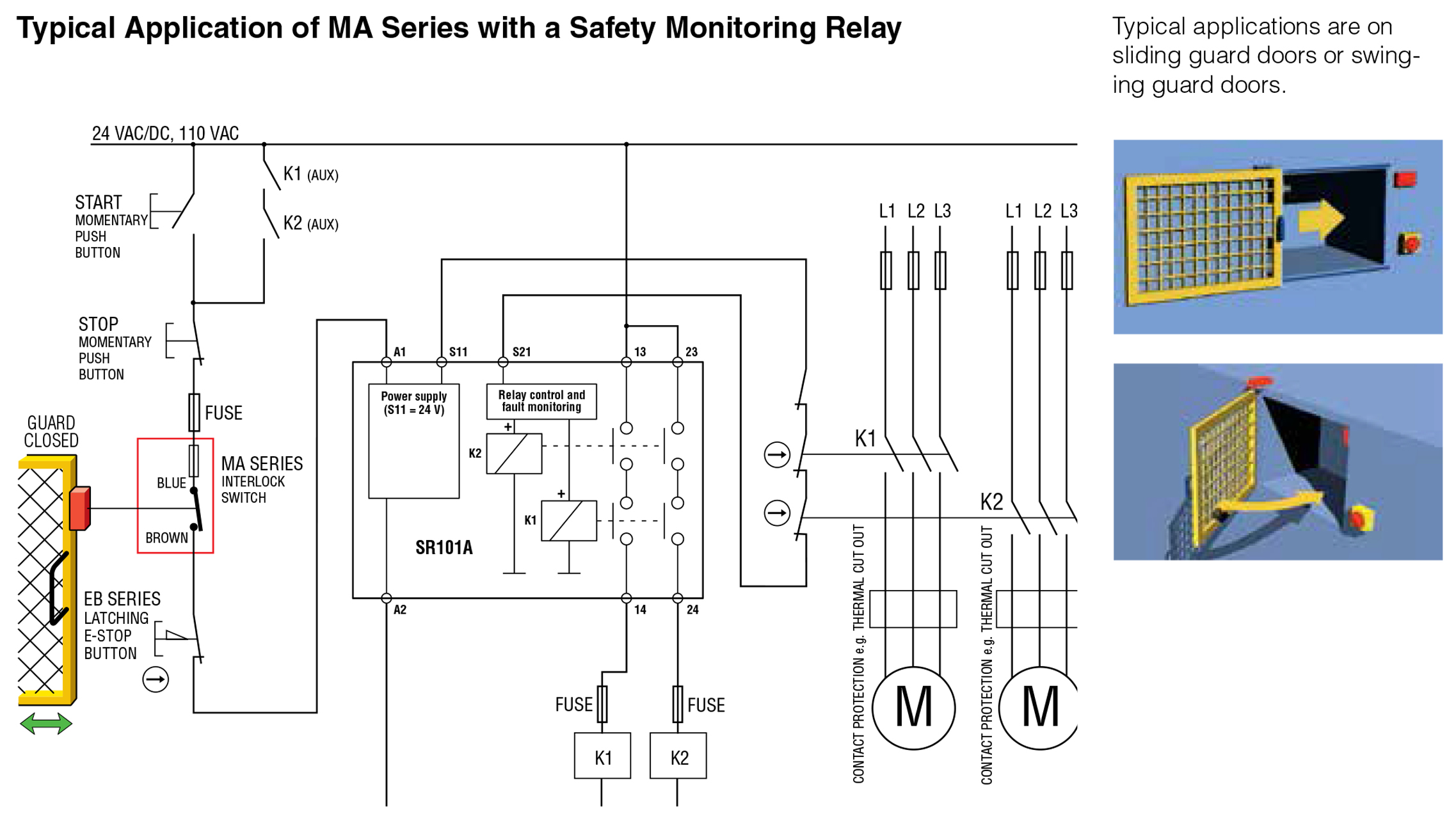 Typical Application of MA Series with a Safety Monitoring Relay

Typical applications are on sliding guard doors or swinging guard doors.

24 VAC/DC, 110 VAC

K1 (AUX)

K2 (AUX)

START MOMENTARY PUSH BUTTON

STOP MOMENTARY PUSH BUTTON

FUSE

GUARD CLOSED

BLUE

BROWN

MA SERIES INTERLOCK SWITCH

EB SERIES LATCHING E-STOP BUTTON

A1 S11 S21 13 23

Power supply (S11 = 24 V)

Relay control and fault monitoring

+

K2

+

K1

SR101A

A2 14 24

FUSE

FUSE

K1

K2

L1 L2 L3

L1 L2 L3

K1

K2

CONTACT PROTECTION e.g. THERMAL CUT OUT

CONTACT PROTECTION e.g. THERMAL CUT OUT

M

M