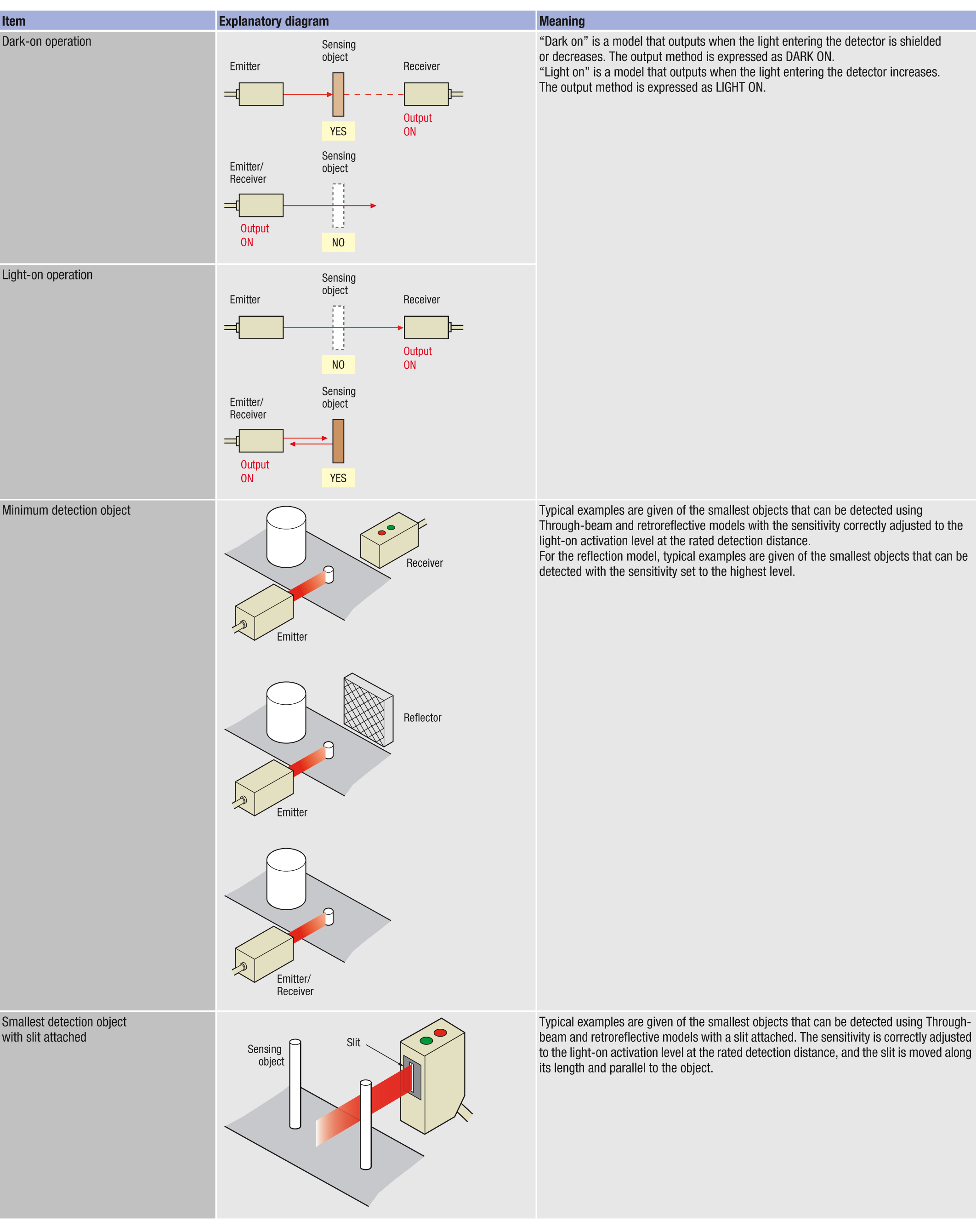 | Item | Explanatory diagram | Meaning |
|---|---|---|
| Dark-on operation | Emitter Sensing object Receiver YES Output ON Emitter/ Receiver Sensing object Output ON NO | "Dark on" is a model that outputs when the light entering the detector is shielded or decreases. The output method is expressed as DARK ON. "Light on" is a model that outputs when the light entering the detector increases. The output method is expressed as LIGHT ON. |
| Light-on operation | Emitter Sensing object Receiver NO Output ON Emitter/ Receiver Sensing object Output ON YES | |
| Minimum detection object | Receiver Emitter Reflector Emitter Emitter/ Receiver | Typical examples are given of the smallest objects that can be detected using Through-beam and retroreflective models with the sensitivity correctly adjusted to the light-on activation level at the rated detection distance. For the reflection model, typical examples are given of the smallest objects that can be detected with the sensitivity set to the highest level. |
| Smallest detection object with slit attached | Sensing object Slit | Typical examples are given of the smallest objects that can be detected using Through-beam and retroreflective models with a slit attached. The sensitivity is correctly adjusted to the light-on activation level at the rated detection distance, and the slit is moved along its length and parallel to the object. |