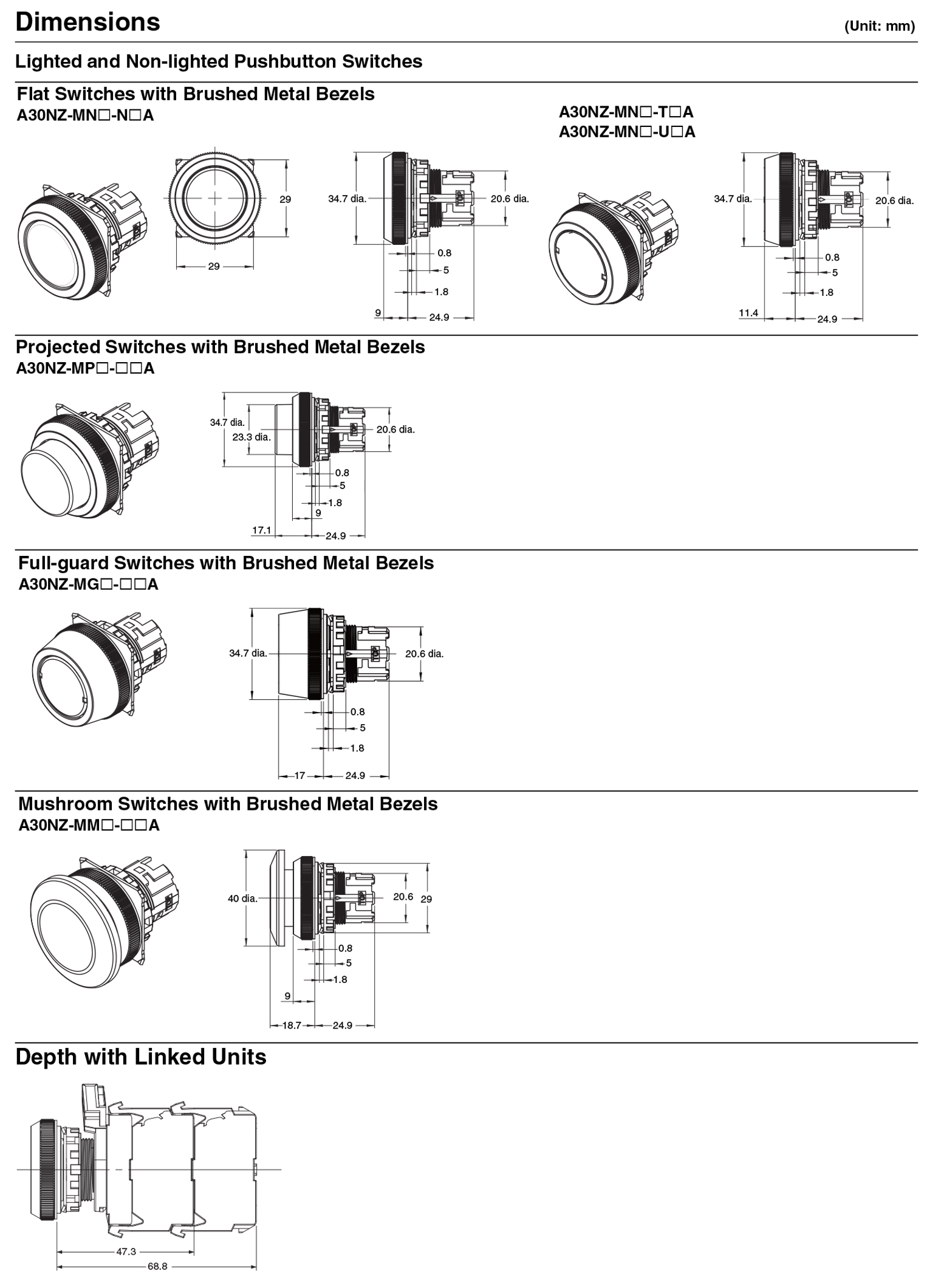 Dimensions (Unit: mm)

Lighted and Non-lighted Pushbutton Switches

Flat Switches with Brushed Metal Bezels
A30NZ-MN□-N□A

29
29
34.7 dia.
20.6 dia.
0.8
5
1.8
9
24.9

A30NZ-MN□-T□A
A30NZ-MN□-U□A

34.7 dia.
20.6 dia.
0.8
5
1.8
11.4
24.9

Projected Switches with Brushed Metal Bezels
A30NZ-MP□-□□A

34.7 dia.
23.3 dia.
20.6 dia.
0.8
5
1.8
9
17.1
24.9

Full-guard Switches with Brushed Metal Bezels
A30NZ-MG□-□□A

34.7 dia.
20.6 dia.
0.8
5
1.8
17
24.9

Mushroom Switches with Brushed Metal Bezels
A30NZ-MM□-□□A

40 dia.
20.6
29
0.8
5
1.8
9
18.7
24.9

Depth with Linked Units

47.3
68.8