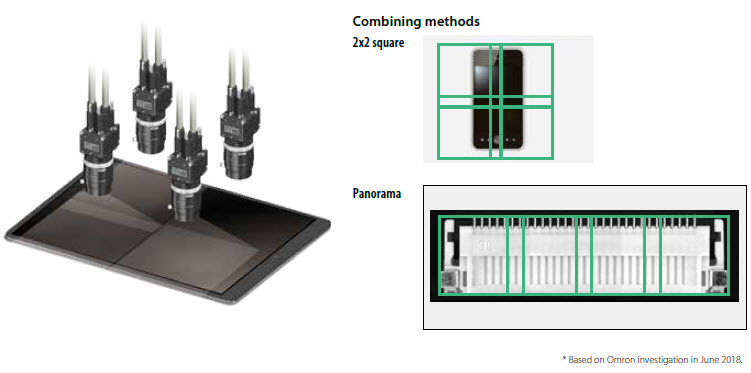 Combining methods

2x2 square

Panorama

* Based on Omron investigation in June 2018.