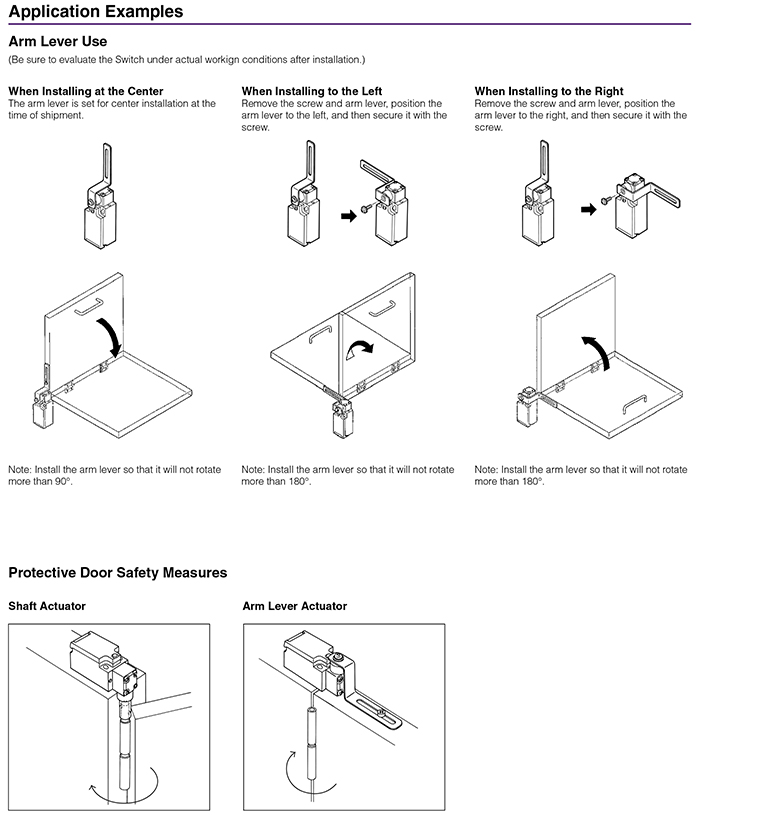 Application Examples

Arm Lever Use

(Be sure to evaluate the Switch under actual workign conditions after installation.)

When Installing at the Center
The arm lever is set for center installation at the time of shipment.

Note: Install the arm lever so that it will not rotate more than 90°.

When Installing to the Left
Remove the screw and arm lever, position the arm lever to the left, and then secure it with the screw.

Note: Install the arm lever so that it will not rotate more than 180°.

When Installing to the Right
Remove the screw and arm lever, position the arm lever to the right, and then secure it with the screw.

Note: Install the arm lever so that it will not rotate more than 180°.

Protective Door Safety Measures

Shaft Actuator

Arm Lever Actuator